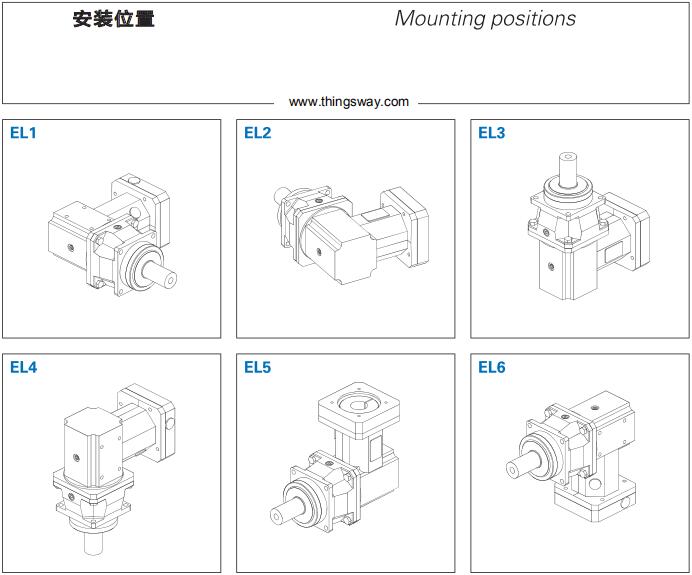 安装位置

Mounting positions

www.thingsway.com

EL1

EL2

EL3

EL4

EL5

EL6