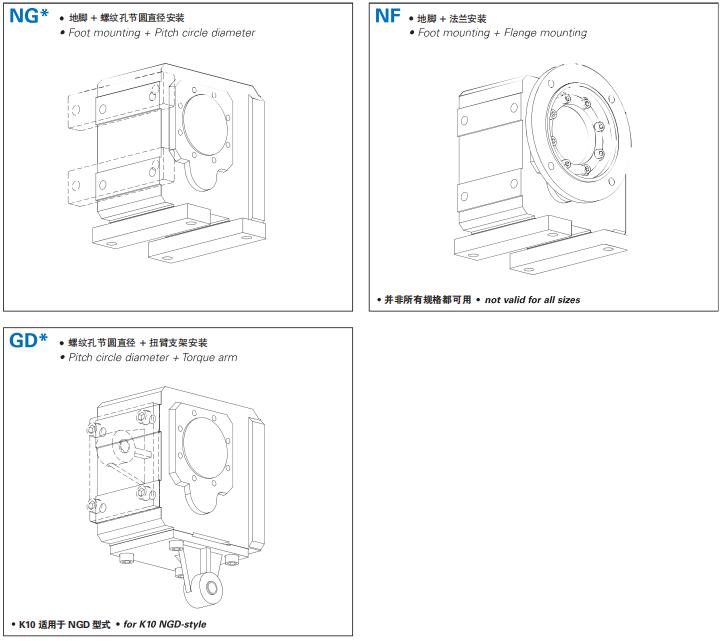 NG*
• 地脚 + 螺纹孔节圆直径安装
• Foot mounting + Pitch circle diameter

NF
• 地脚 + 法兰安装
• Foot mounting + Flange mounting

• 并非所有规格都可用 • not valid for all sizes

GD*
• 螺纹孔节圆直径 + 扭臂支架安装
• Pitch circle diameter + Torque arm

• K10 适用于 NGD 型式 • for K10 NGD-style