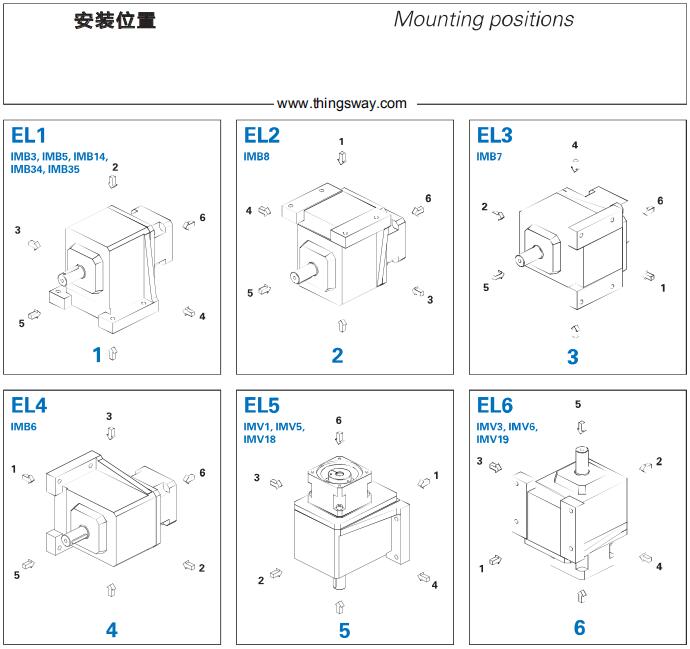 安装位置

Mounting positions

www.thingsway.com

EL1
IMB3, IMB5, IMB14, IMB34, IMB35
2
3
6
5
4
1

EL2
IMB8
1
4
6
5
3
2

EL3
IMB7
4
2
6
5
1
3

EL4
IMB6
3
1
6
5
2
4

EL5
IMV1, IMV5, IMV18
6
3
1
2
4
5

EL6
IMV3, IMV6, IMV19
5
3
2
1
4
6